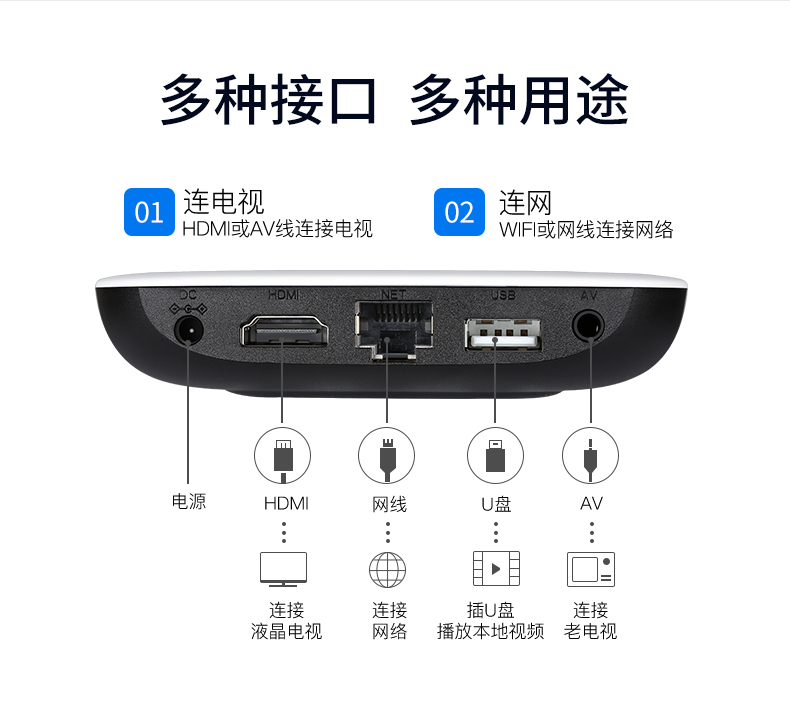 多种接口 多种用途

01 连电视
HDMI或AV线连接电视

02 连网
WIFI或网线连接网络

DC HDMI NET USB AV

电源 HDMI 网线 U盘 AV

连接
液晶电视

连接
网络

插U盘
播放本地视频

连接
老电视